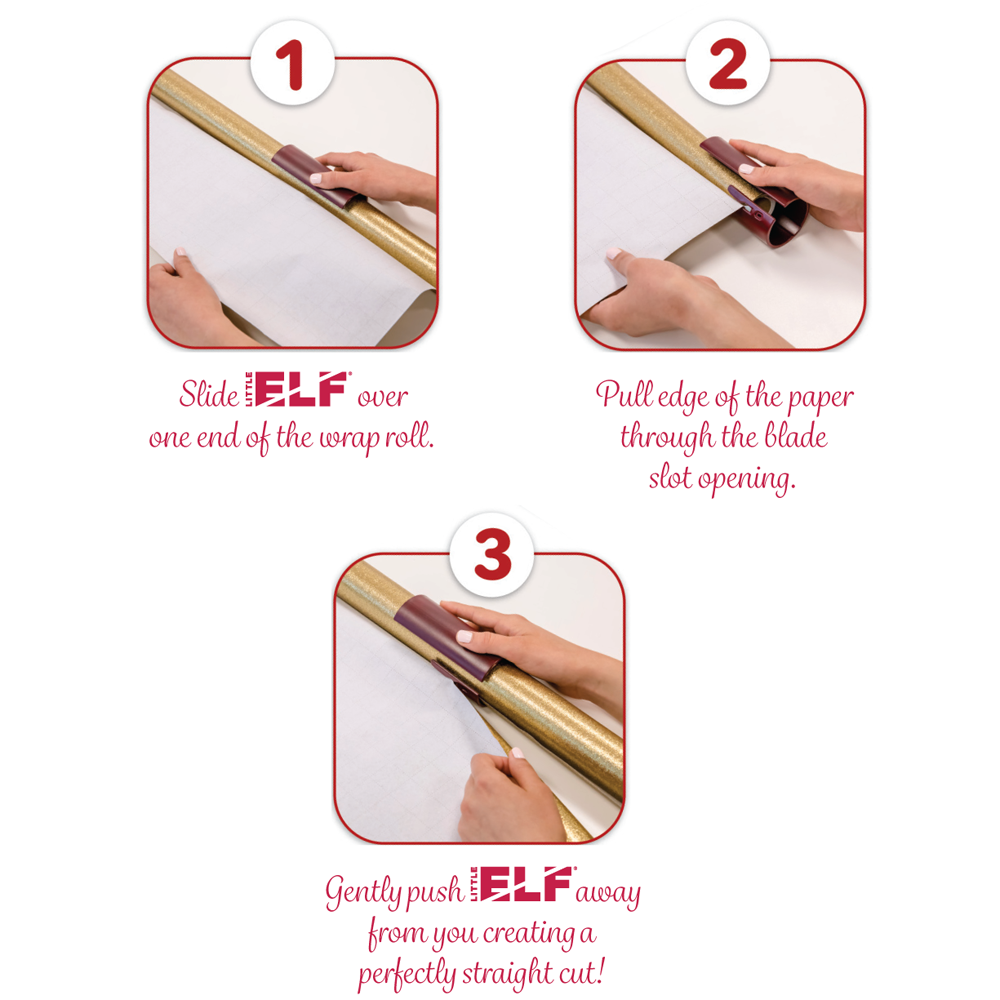 1

Slide LITTLE ELF® over one end of the wrap roll.

2

Pull edge of the paper through the blade slot opening.

3

Gently push LITTLE ELF® away from you creating a perfectly straight cut!